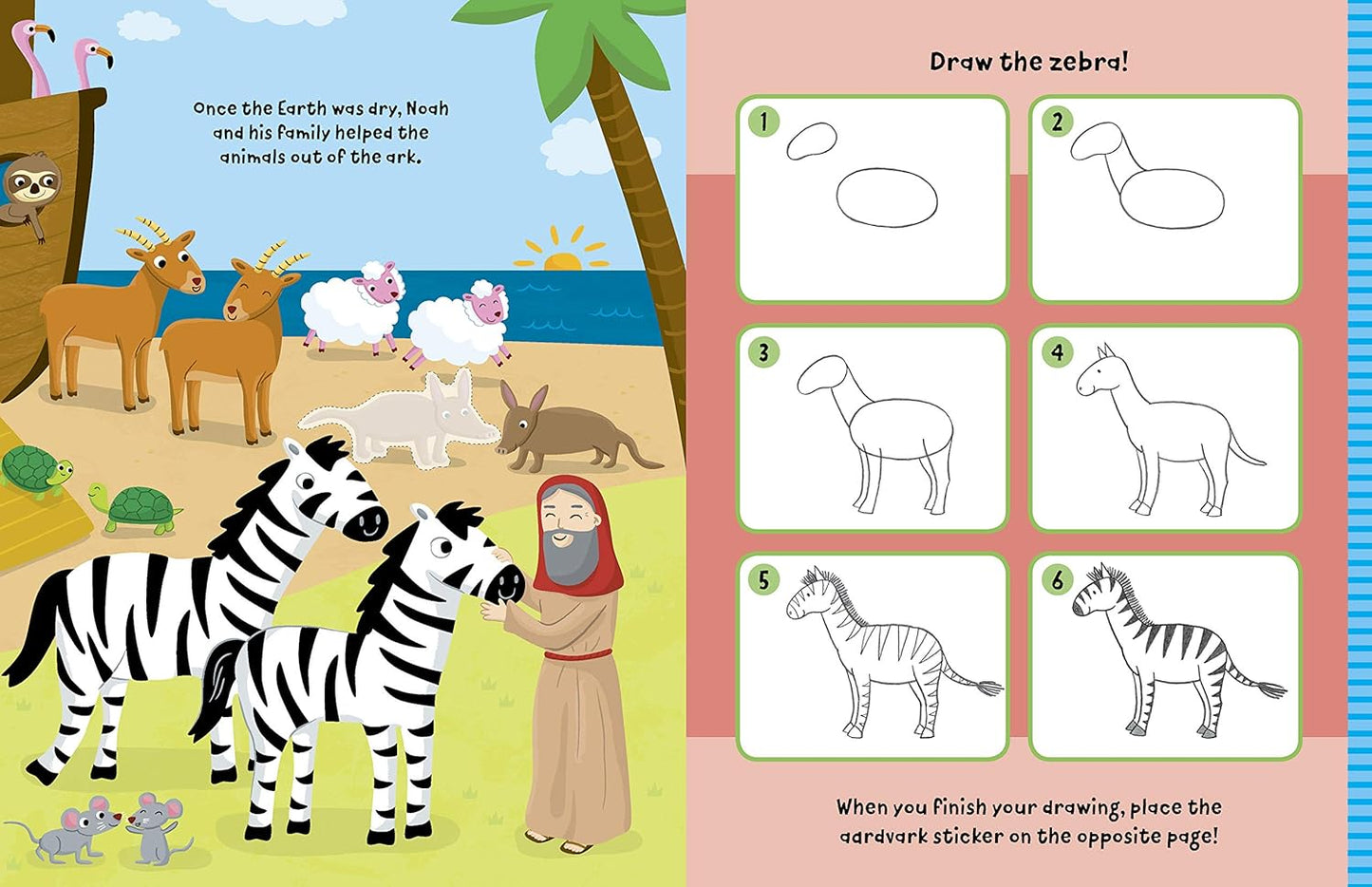 Once the Earth was dry, Noah and his family helped the animals out of the ark.

Draw the zebra!

1

2

3

4

5

6

When you finish your drawing, place the aardvark sticker on the opposite page!